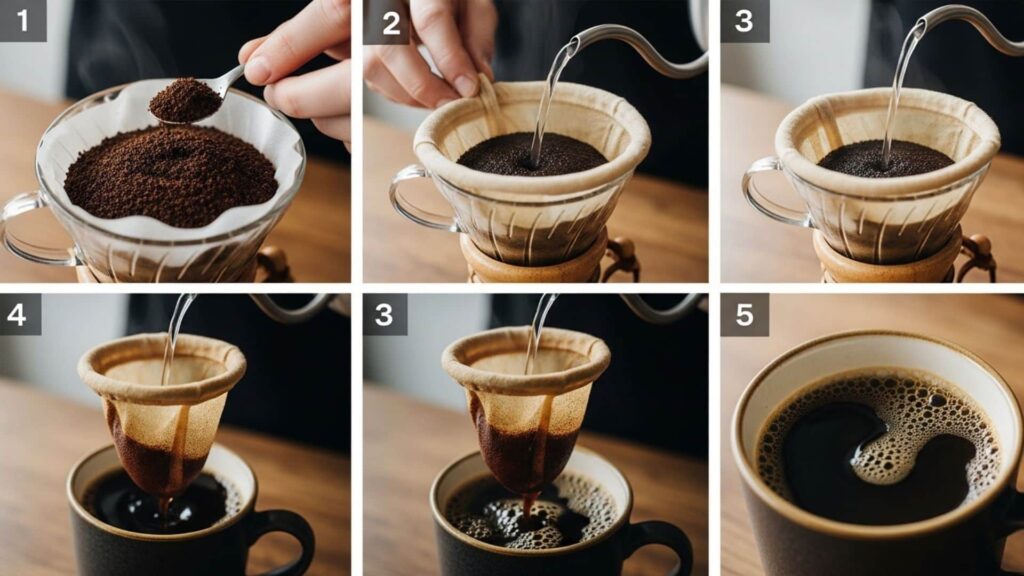 1

2

3

4

3

5